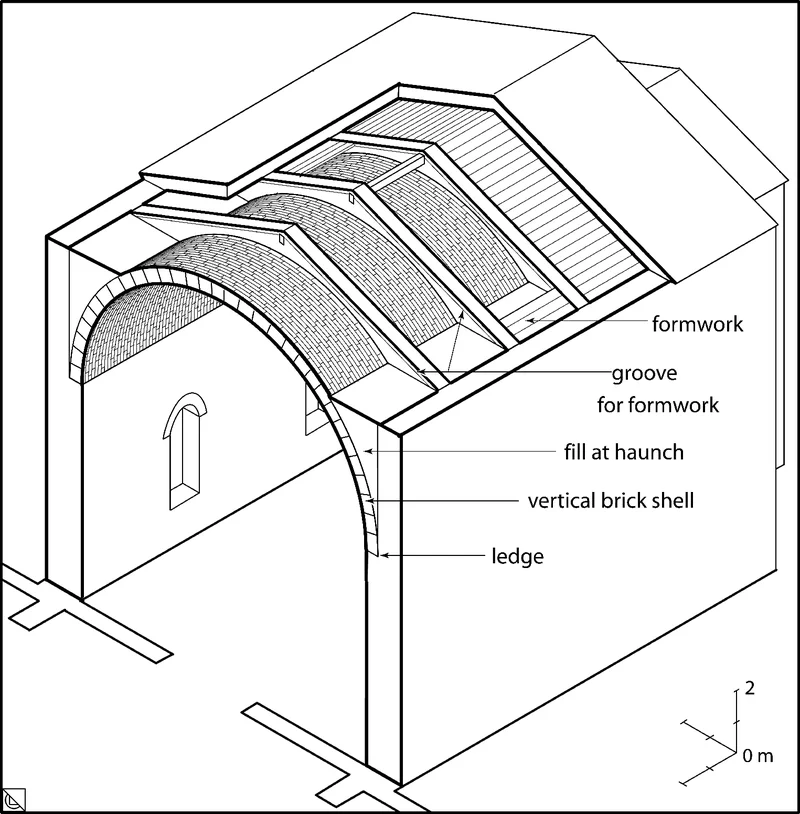 formwork

groove
for formwork

fill at haunch

vertical brick shell

ledge

2

0 m